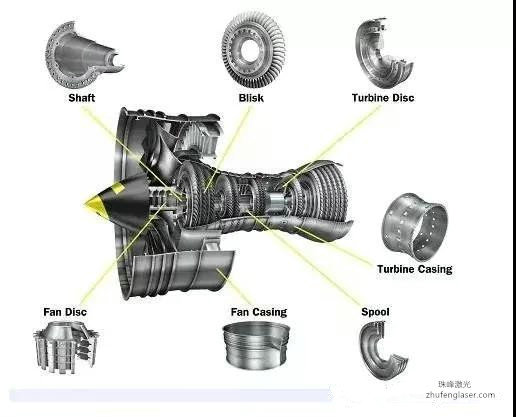 Shaft
Blisk
Turbine Disc
Turbine Casing
Fan Disc
Fan Casing
Spool
珠峰激光
zhufenglaser.com